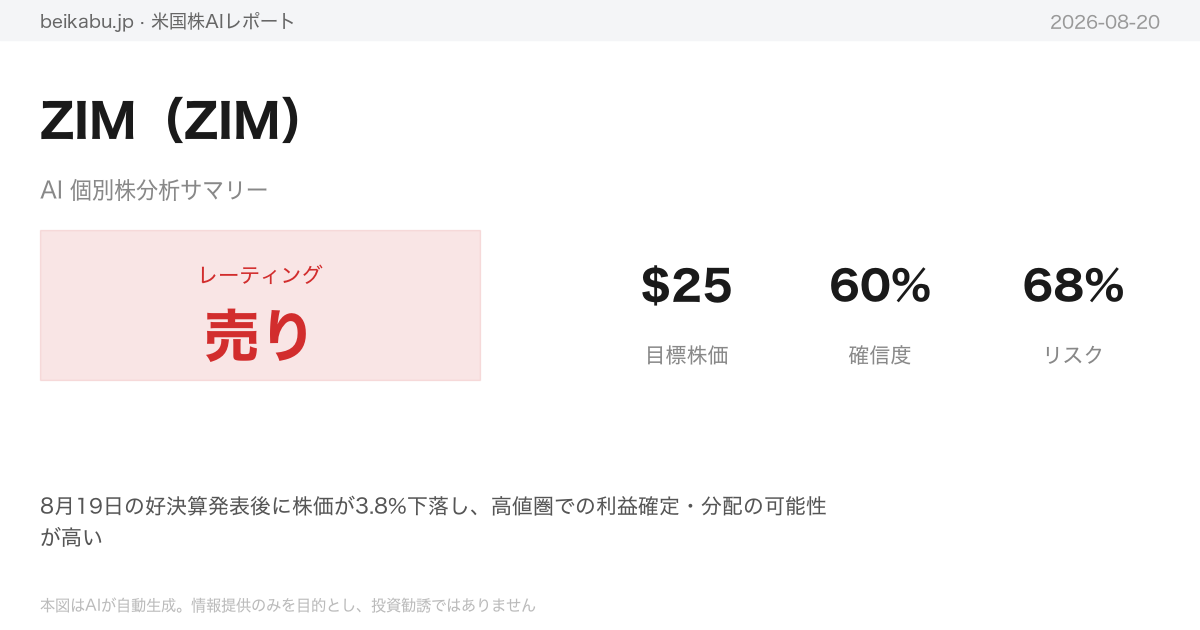 beikabu.jp · 米国株AIレポート

2026-08-20

ZIM（ZIM）

AI 個別株分析サマリー

レーティング
売り

$25
目標株価

60%
確信度

68%
リスク

8月19日の好決算発表後に株価が3.8%下落し、高値圏での利益確定・分配の可能性が高い

本図はAIが自動生成。情報提供のみを目的とし、投資勧誘ではありません