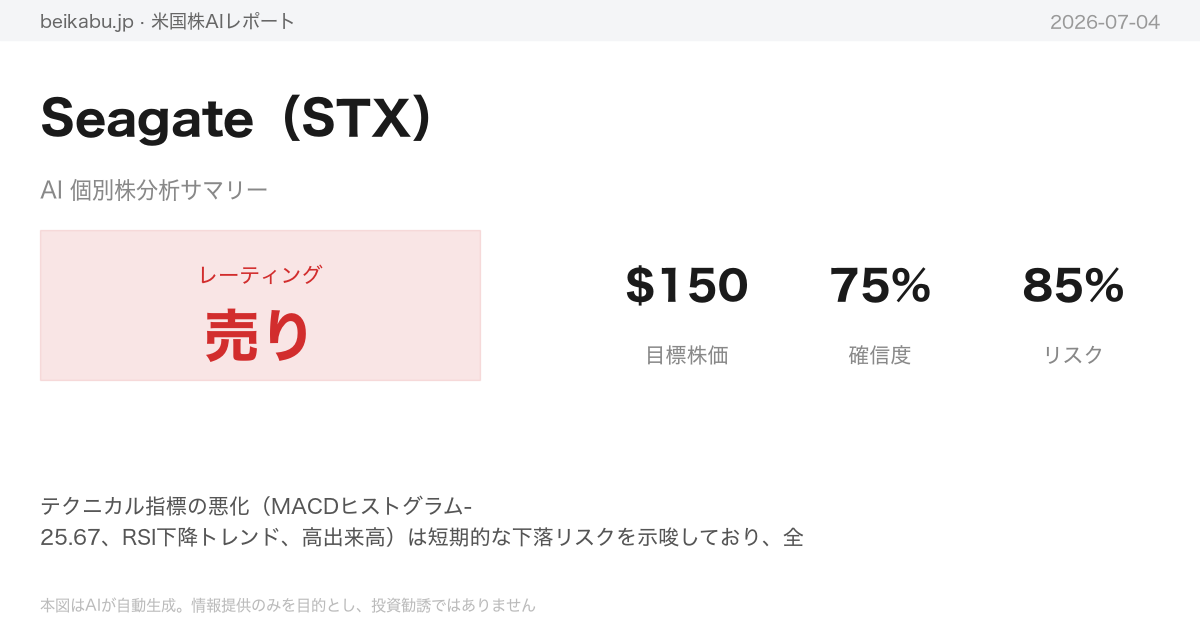 beikabu.jp · 米国株AIレポート

2026-07-04

Seagate（STX）

AI 個別株分析サマリー

レーティング

売り

$150

目標株価

75%

確信度

85%

リスク

テクニカル指標の悪化（MACDヒストグラム-25.67、RSI下降トレンド、高出来高）は短期的な下落リスクを示唆しており、全

本図はAIが自動生成。情報提供のみを目的とし、投資勧誘ではありません