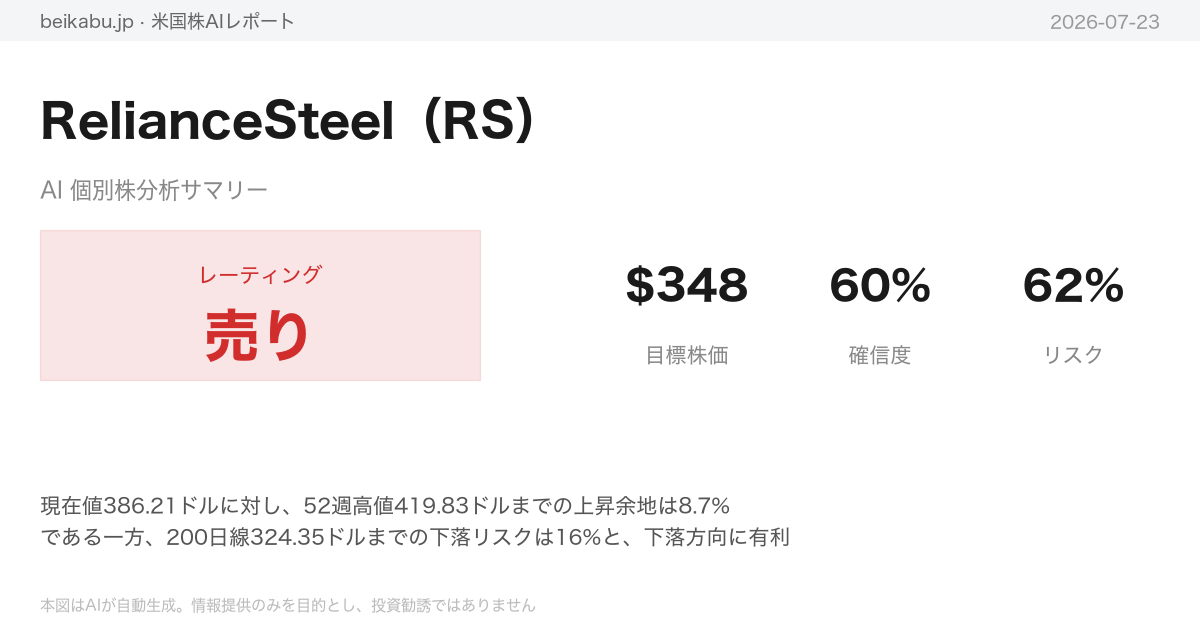 beikabu.jp · 米国株AIレポート

2026-07-23

RelianceSteel（RS）

AI 個別株分析サマリー

レーティング

売り

$348
目標株価

60%
確信度

62%
リスク

現在値386.21ドルに対し、52週高値419.83ドルまでの上昇余地は8.7%である一方、200日線324.35ドルまでの下落リスクは16%と、下落方向に有利

本図はAIが自動生成。情報提供のみを目的とし、投資勧誘ではありません