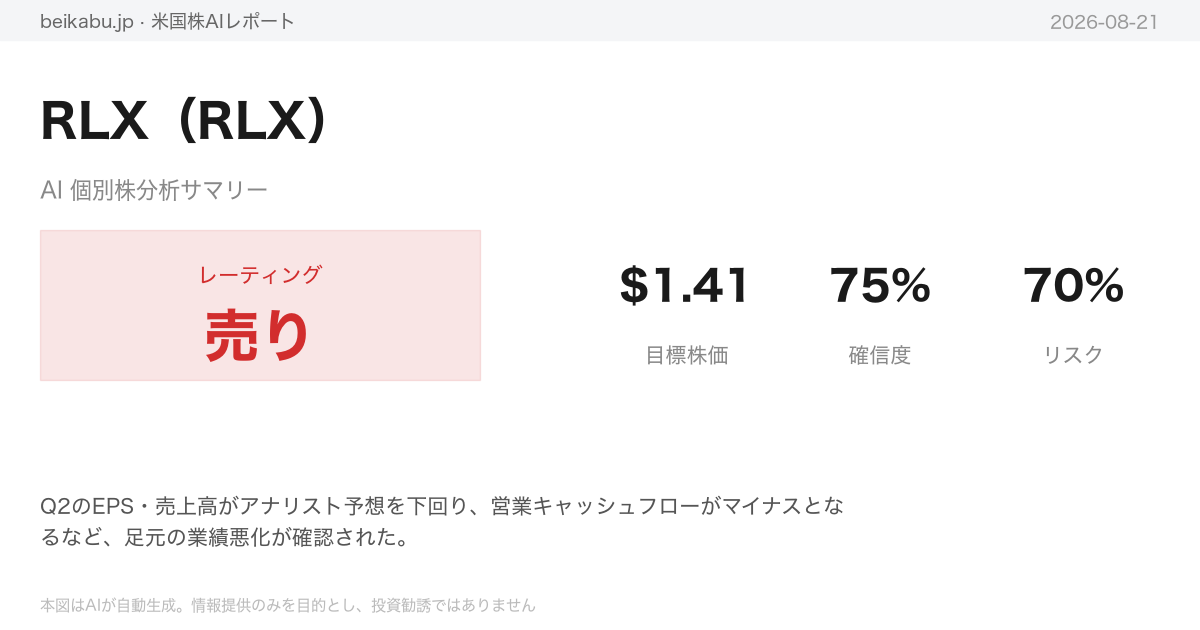 beikabu.jp · 米国株AIレポート

2026-08-21

RLX（RLX）

AI 個別株分析サマリー

レーティング

売り

$1.41
目標株価

75%
確信度

70%
リスク

Q2のEPS・売上高がアナリスト予想を下回り、営業キャッシュフローがマイナスとなるなど、足元の業績悪化が確認された。

本図はAIが自動生成。情報提供のみを目的とし、投資勧誘ではありません