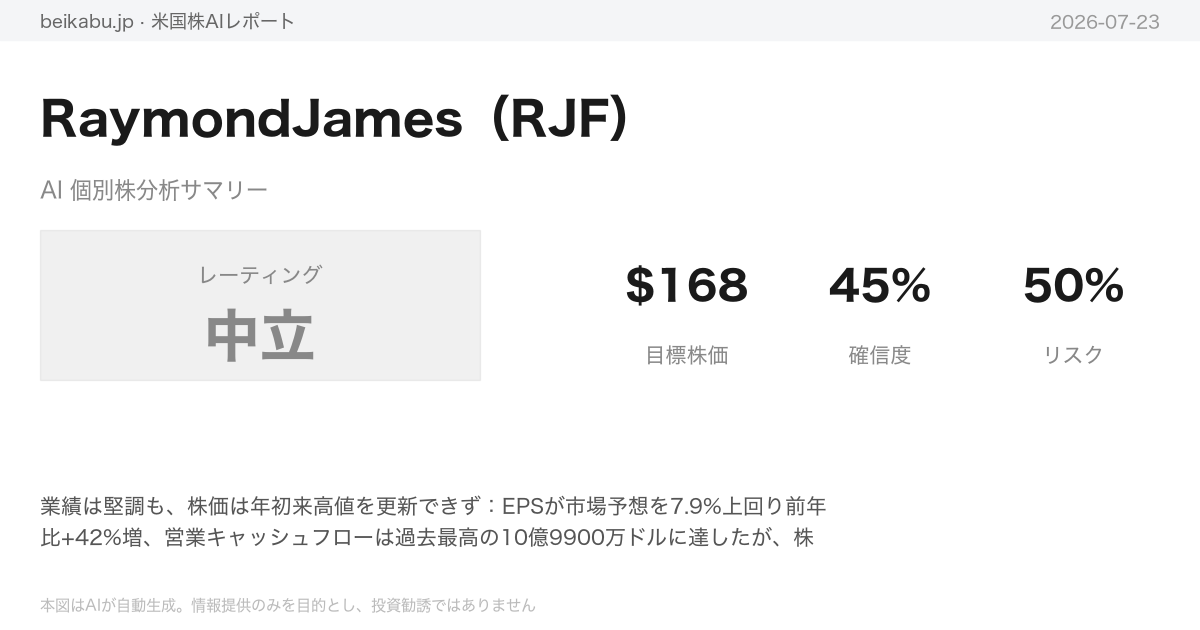 beikabu.jp · 米国株AIレポート

2026-07-23

RaymondJames（RJF）

AI 個別株分析サマリー

レーティング
中立

$168
目標株価

45%
確信度

50%
リスク

業績は堅調も、株価は年初来高値を更新できず：EPSが市場予想を7.9%上回り前年比+42%増、営業キャッシュフローは過去最高の10億9900万ドルに達したが、株

本図はAIが自動生成。情報提供のみを目的とし、投資勧誘ではありません