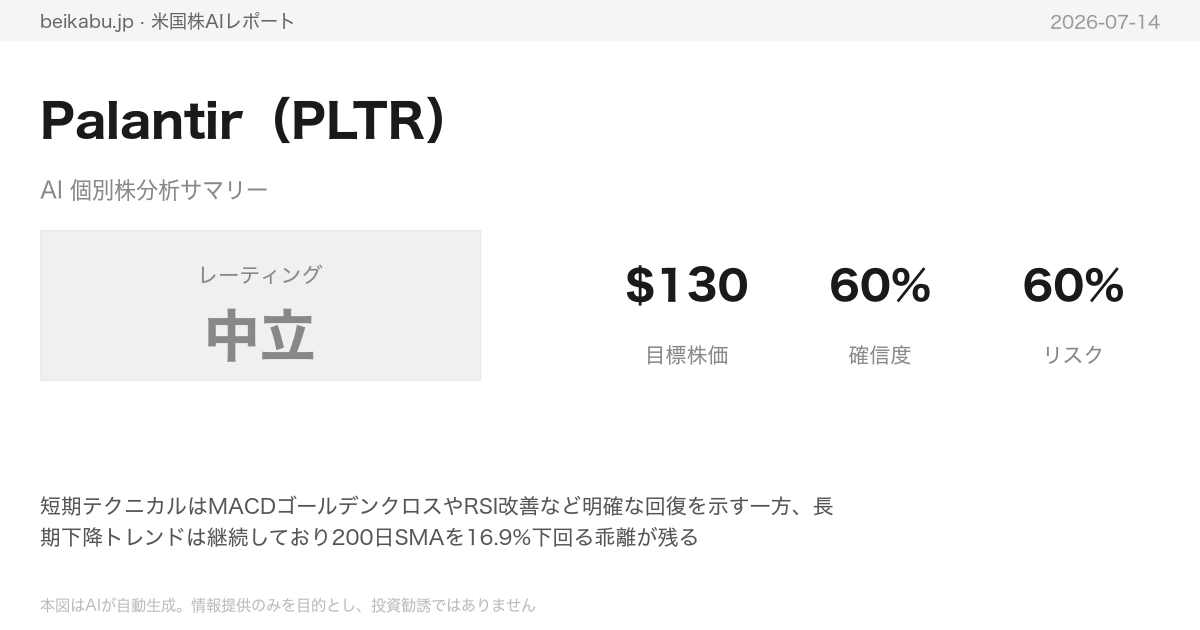 beikabu.jp · 米国株AIレポート

2026-07-14

Palantir（PLTR）

AI 個別株分析サマリー

レーティング
中立

$130
目標株価

60%
確信度

60%
リスク

短期テクニカルはMACDゴールデンクロスやRSI改善など明確な回復を示す一方、長期下降トレンドは継続しており200日SMAを16.9%下回る乖離が残る

本図はAIが自動生成。情報提供のみを目的とし、投資勧誘ではありません