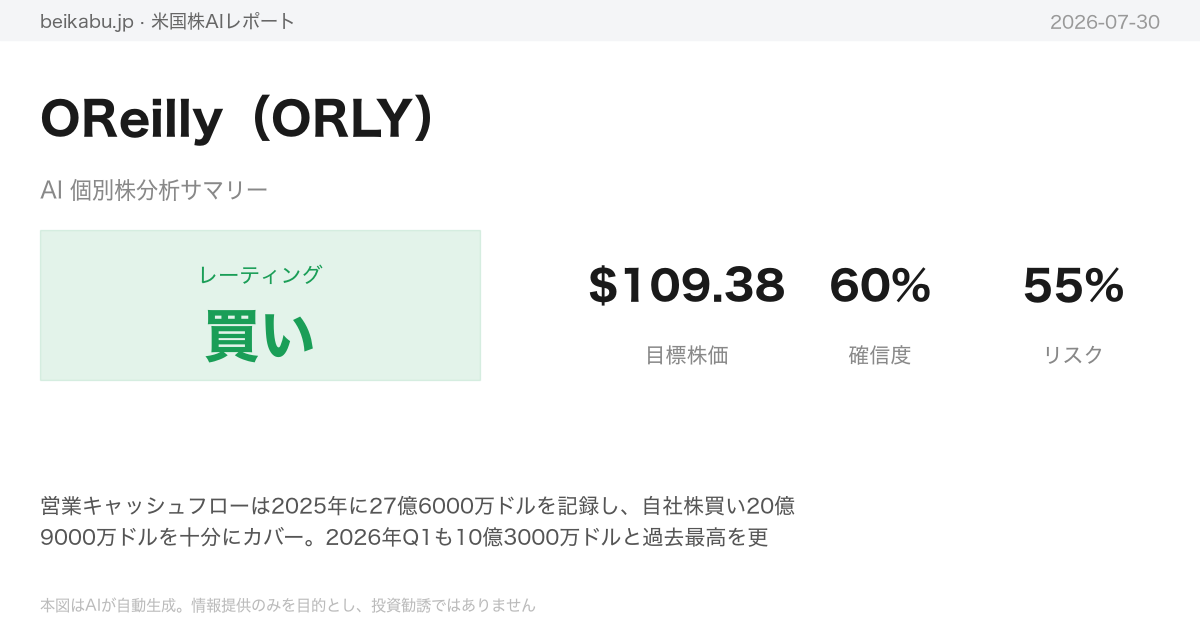 beikabu.jp · 米国株AIレポート

2026-07-30

OReilly（ORLY）

AI 個別株分析サマリー

レーティング
買い

$109.38
目標株価

60%
確信度

55%
リスク

営業キャッシュフローは2025年に27億6000万ドルを記録し、自社株買い20億9000万ドルを十分にカバー。2026年Q1も10億3000万ドルと過去最高を更

本図はAIが自動生成。情報提供のみを目的とし、投資勧誘ではありません