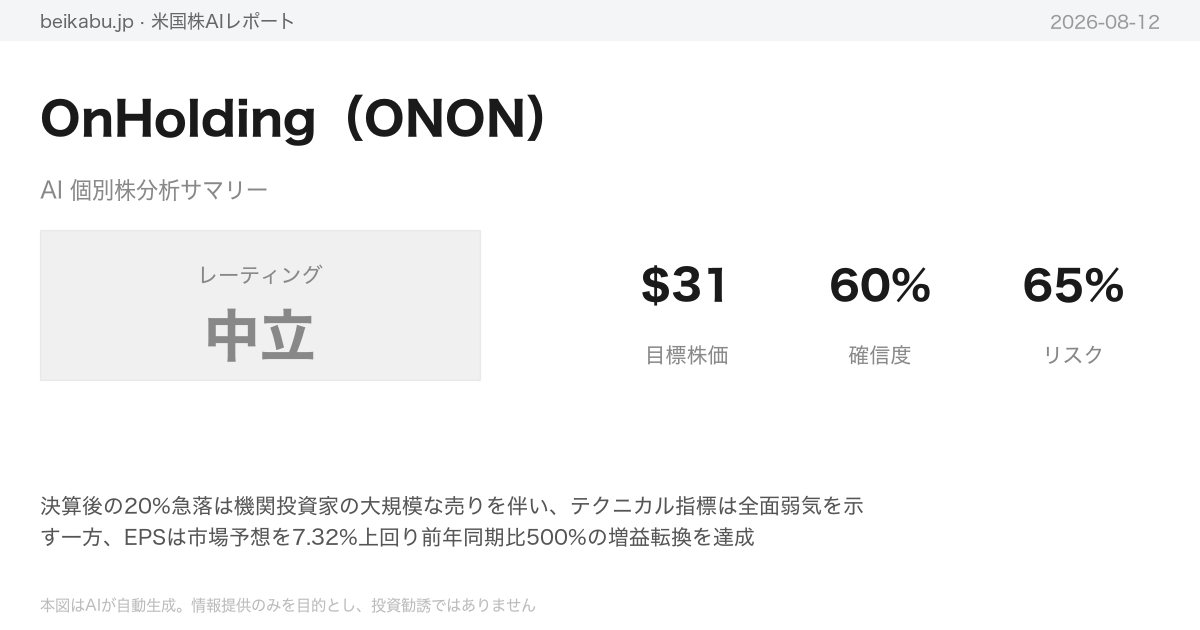 beikabu.jp · 米国株AIレポート

2026-08-12

OnHolding（ONON）

AI 個別株分析サマリー

レーティング
中立

$31
目標株価

60%
確信度

65%
リスク

決算後の20%急落は機関投資家の大規模な売りを伴い、テクニカル指標は全面弱気を示す一方、EPSは市場予想を7.32%上回り前年同期比500%の増益転換を達成

本図はAIが自動生成。情報提供のみを目的とし、投資勧誘ではありません