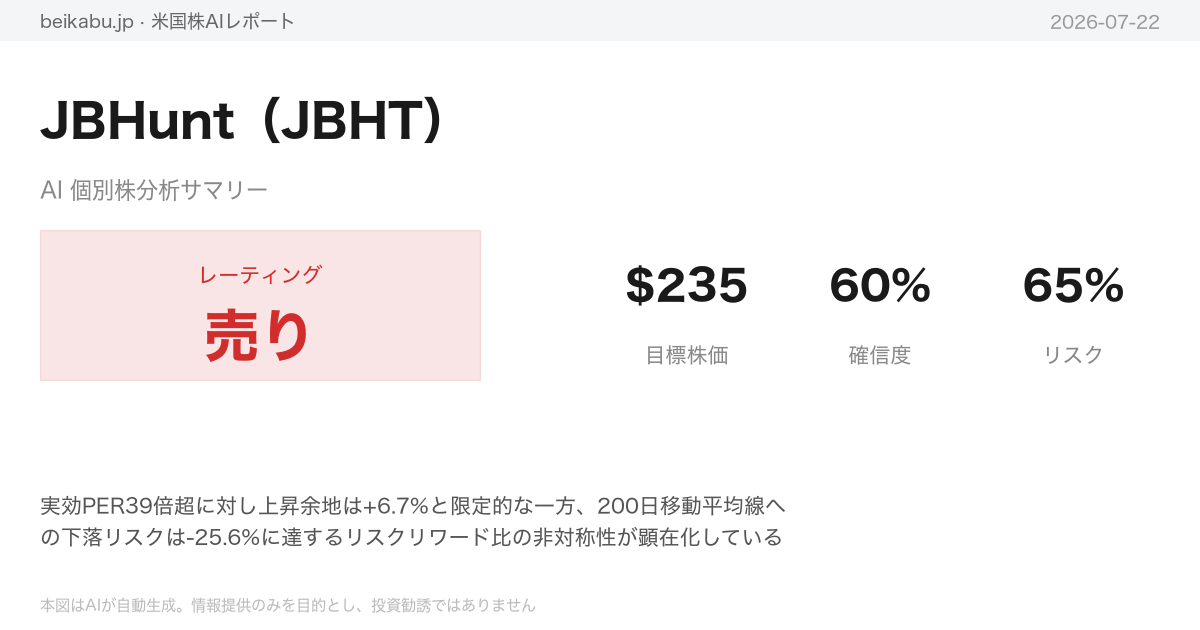 beikabu.jp · 米国株AIレポート

2026-07-22

JBHunt（JBHT）

AI 個別株分析サマリー

レーティング

売り

$235

目標株価

60%

確信度

65%

リスク

実効PER39倍超に対し上昇余地は+6.7%と限定的な一方、200日移動平均線への下落リスクは-25.6%に達するリスクリワード比の非対称性が顕在化している

本図はAIが自動生成。情報提供のみを目的とし、投資勧誘ではありません