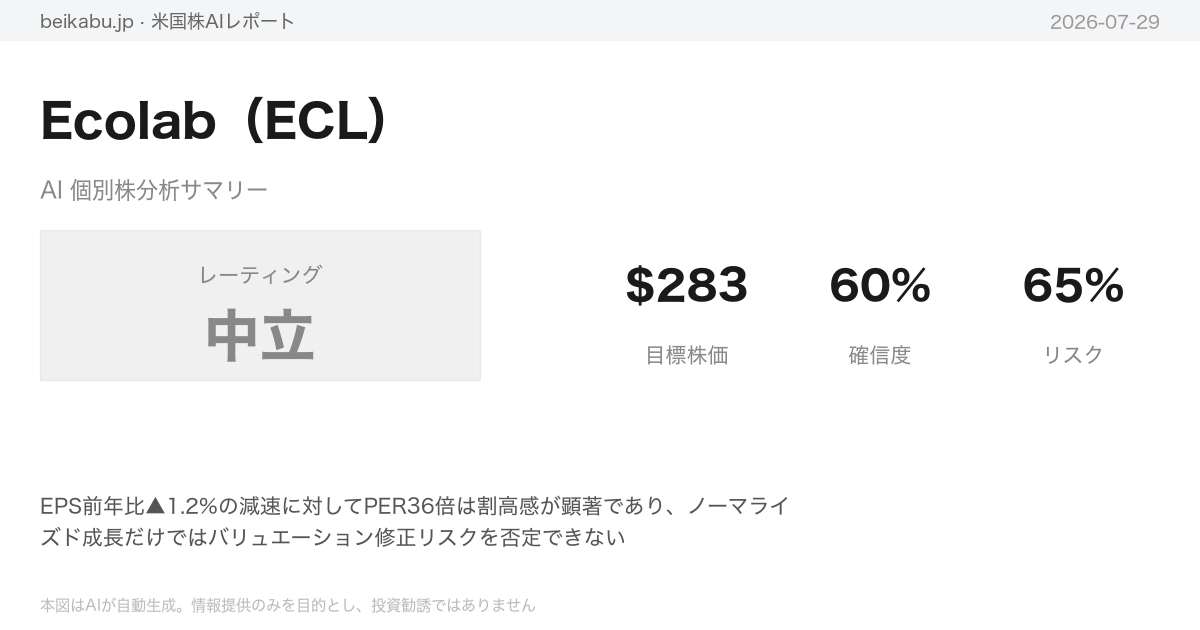 beikabu.jp · 米国株AIレポート

2026-07-29

Ecolab（ECL）

AI 個別株分析サマリー

レーティング

中立

$283

目標株価

60%

確信度

65%

リスク

EPS前年比▲1.2%の減速に対してPER36倍は割高感が顕著であり、ノーマライズド成長だけではバリュエーション修正リスクを否定できない

本図はAIが自動生成。情報提供のみを目的とし、投資勧誘ではありません