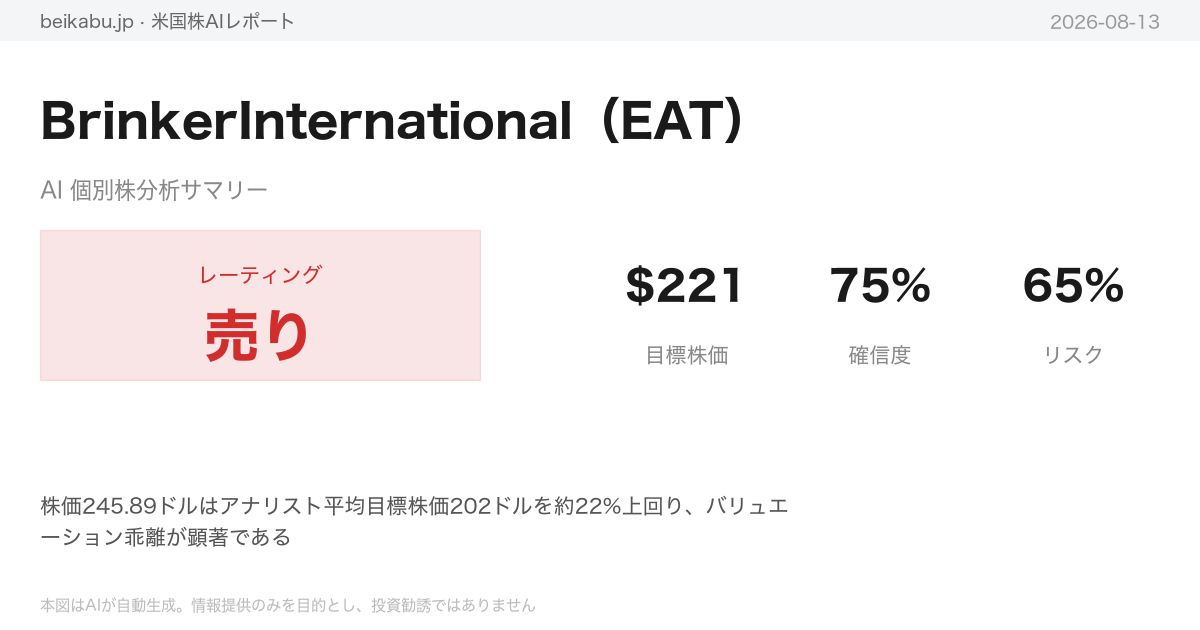 beikabu.jp · 米国株AIレポート

2026-08-13

BrinkerInternational（EAT）

AI 個別株分析サマリー

レーティング
売り

$221
目標株価

75%
確信度

65%
リスク

株価245.89ドルはアナリスト平均目標株価202ドルを約22%上回り、バリュエーション乖離が顕著である

本図はAIが自動生成。情報提供のみを目的とし、投資勧誘ではありません