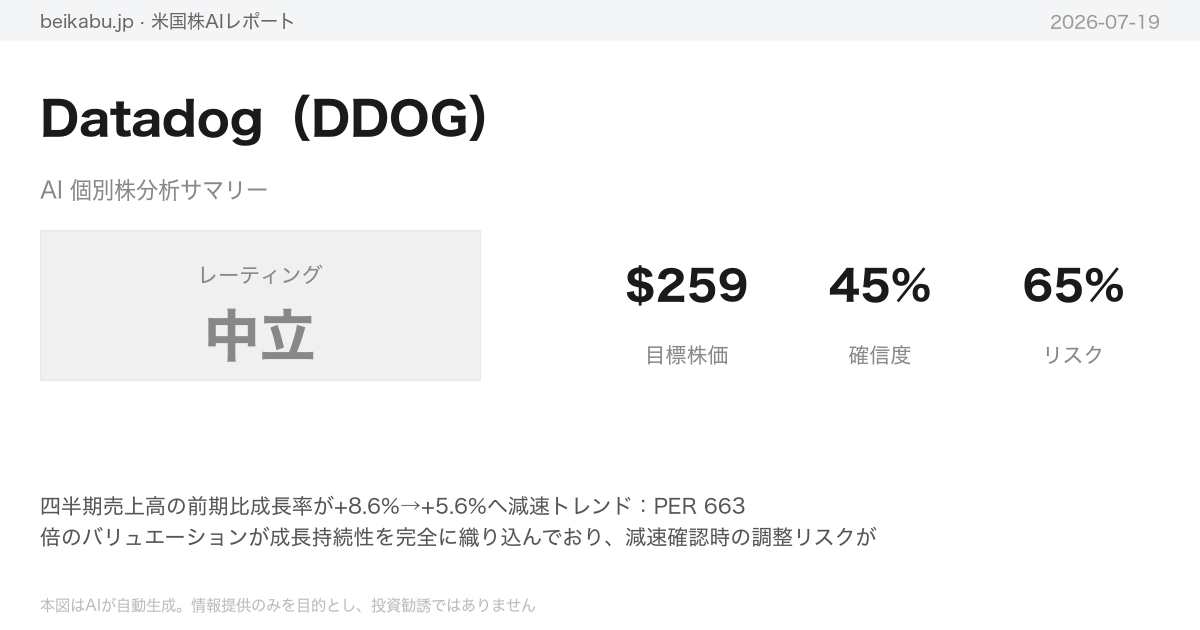 beikabu.jp · 米国株AIレポート

2026-07-19

Datadog（DDOG）

AI 個別株分析サマリー

レーティング

中立

$259
目標株価

45%
確信度

65%
リスク

四半期売上高の前期比成長率が+8.6%→+5.6%へ減速トレンド：PER 663倍のバリュエーションが成長持続性を完全に織り込んでおり、減速確認時の調整リスクが

本図はAIが自動生成。情報提供のみを目的とし、投資勧誘ではありません