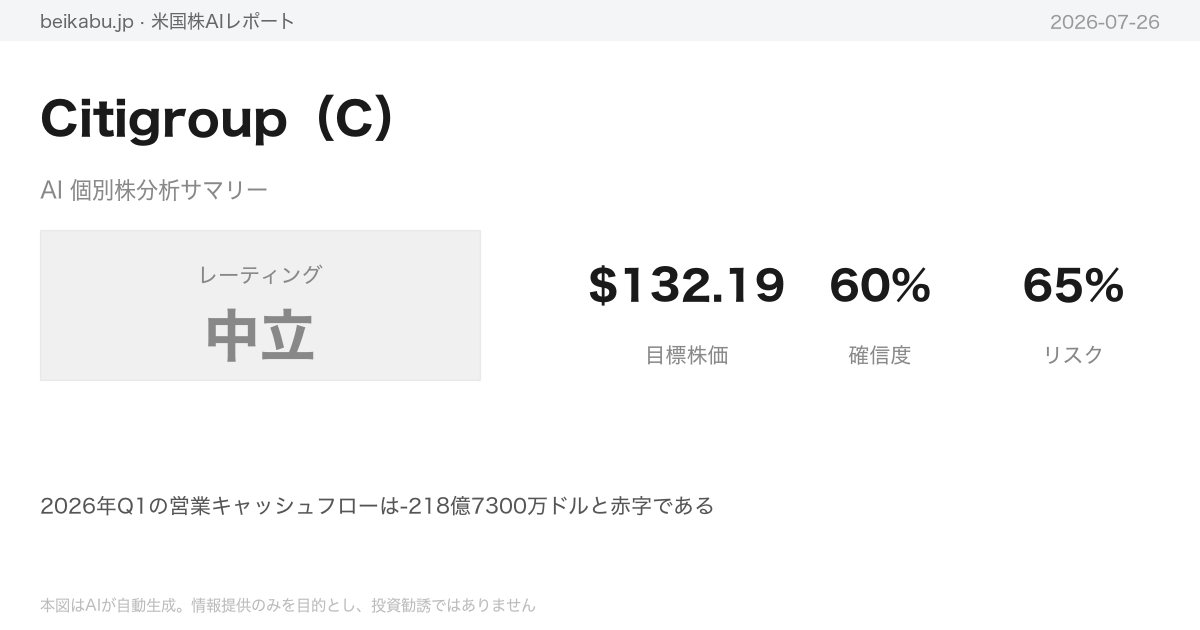 beikabu.jp · 米国株AIレポート

2026-07-26

Citigroup（C）

AI 個別株分析サマリー

レーティング
中立

$132.19
目標株価

60%
確信度

65%
リスク

2026年Q1の営業キャッシュフローは-218億7300万ドルと赤字である

本図はAIが自動生成。情報提供のみを目的とし、投資勧誘ではありません