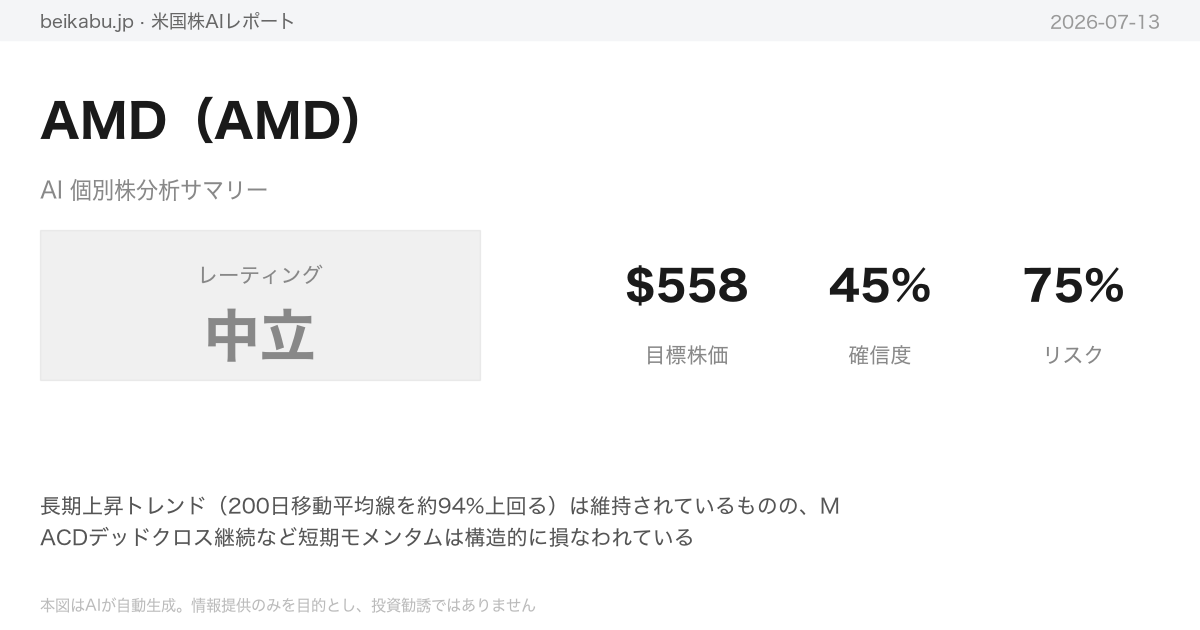 beikabu.jp · 米国株AIレポート

2026-07-13

AMD（AMD）

AI 個別株分析サマリー

レーティング
中立

$558
目標株価

45%
確信度

75%
リスク

長期上昇トレンド（200日移動平均線を約94%上回る）は維持されているものの、MACDデッドクロス継続など短期モメンタムは構造的に損なわれている

本図はAIが自動生成。情報提供のみを目的とし、投資勧誘ではありません